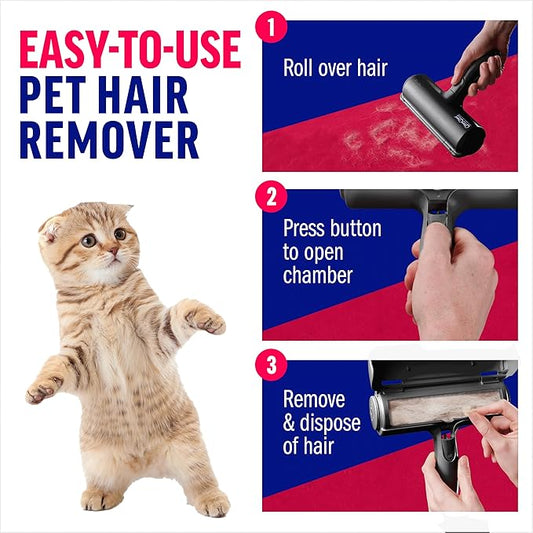 EASY-TO-USE PET HAIR REMOVER

1
Roll over hair

2
Press button to open chamber

3
Remove & dispose of hair