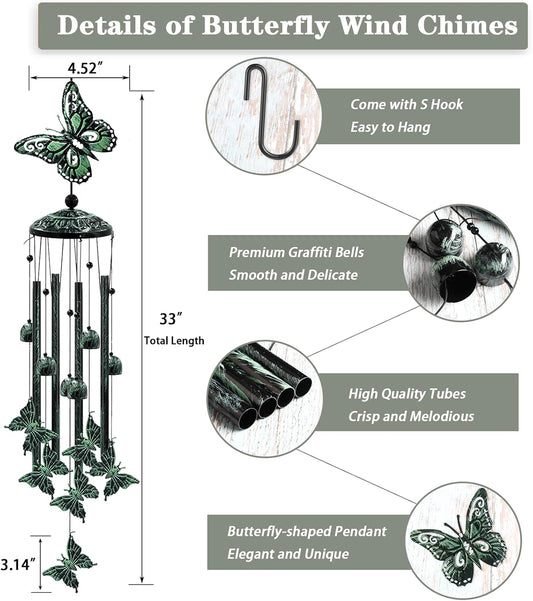 Details of Butterfly Wind Chimes

4.52″

33″
Total Length

3.14″

Come with S Hook
Easy to Hang

Premium Graffiti Bells
Smooth and Delicate

High Quality Tubes
Crisp and Melodious

Butterfly-shaped Pendant
Elegant and Unique