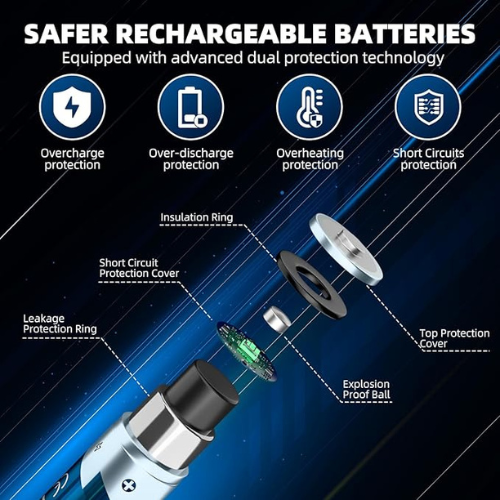 SAFER RECHARGEABLE BATTERIES
Equipped with advanced dual protection technology

Overcharge protection

Over-discharge protection

Overheating protection

Short Circuits protection

Insulation Ring

Short Circuit Protection Cover

Leakage Protection Ring

Top Protection Cover

Explosion Proof Ball