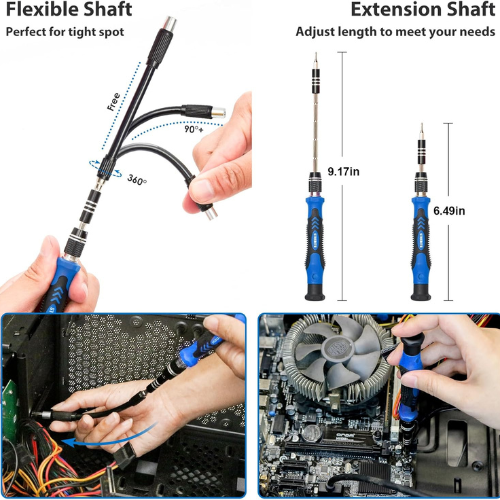 Flexible Shaft

Perfect for tight spot

Free

90°+

360°

Extension Shaft

Adjust length to meet your needs

9.17in

6.49in