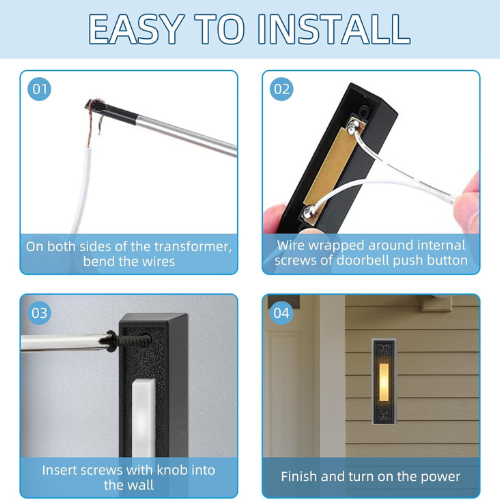 EASY TO INSTALL

01

On both sides of the transformer, bend the wires

02

Wire wrapped around internal screws of doorbell push button

03

Insert screws with knob into the wall

04

Finish and turn on the power