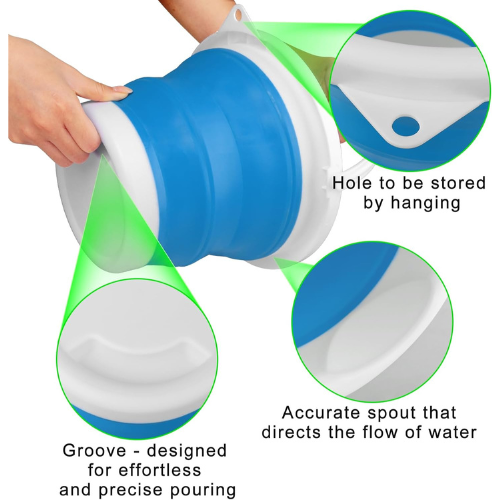 Hole to be stored by hanging

Accurate spout that directs the flow of water

Groove - designed for effortless and precise pouring