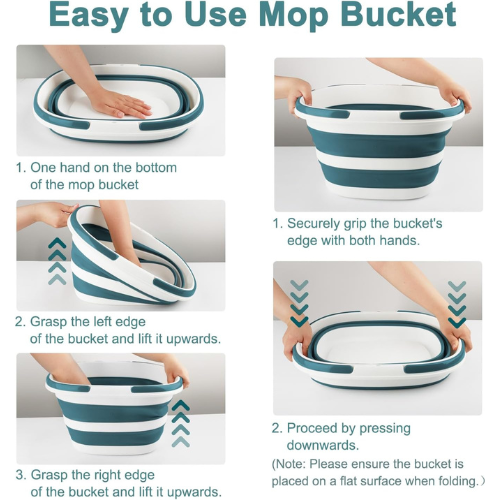 Easy to Use Mop Bucket

1. One hand on the bottom of the mop bucket

2. Grasp the left edge of the bucket and lift it upwards.

3. Grasp the right edge of the bucket and lift it upwards.

1. Securely grip the bucket's edge with both hands.

2. Proceed by pressing downwards.
(Note: Please ensure the bucket is placed on a flat surface when folding.)