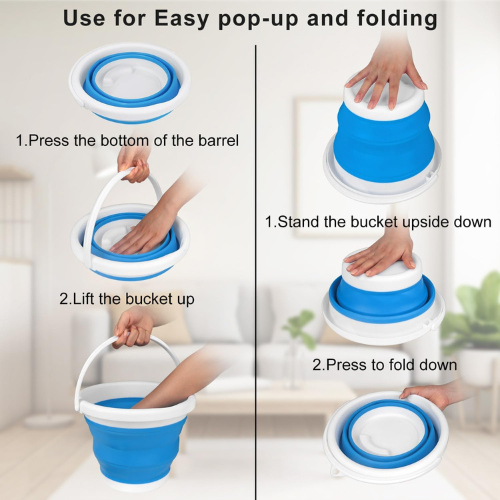 Use for Easy pop-up and folding

1.Press the bottom of the barrel

2.Lift the bucket up

1.Stand the bucket upside down

2.Press to fold down