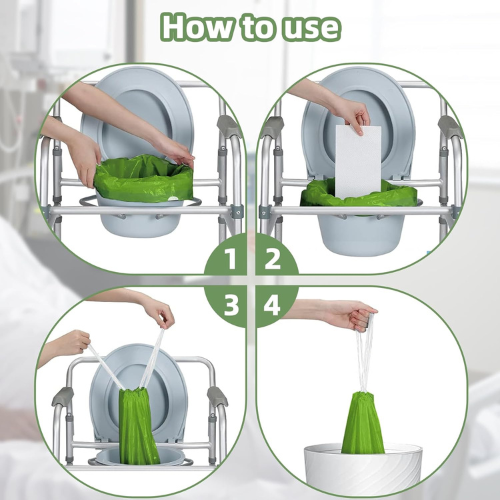 How to use

1

2

3

4